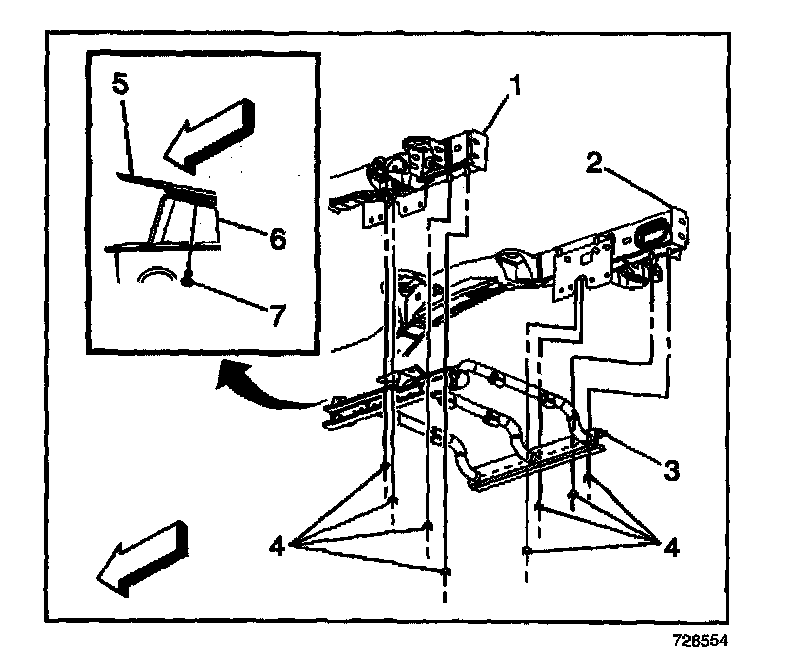 5
6
7
1
2
3
4
4
726554