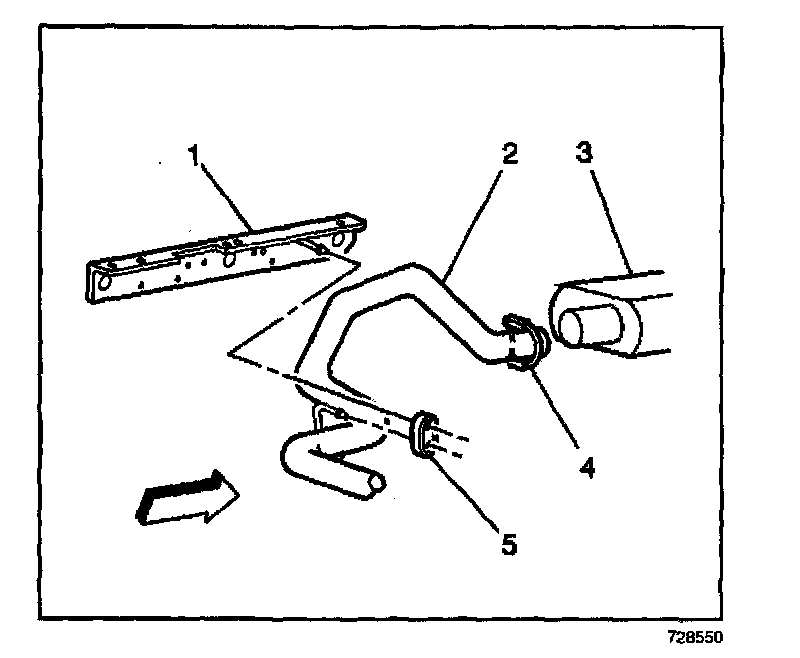 1
2
3
4
5
728550