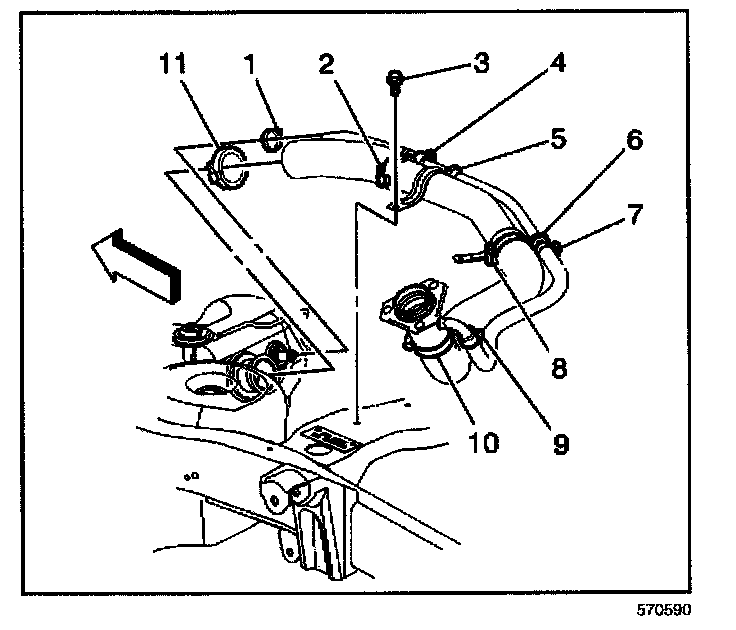 11
1
2
3
4
5
6
7
8
9
10
570590