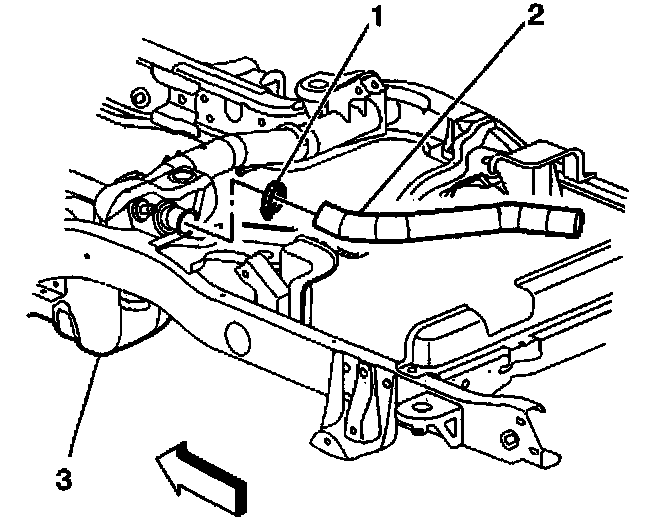 1
2
3