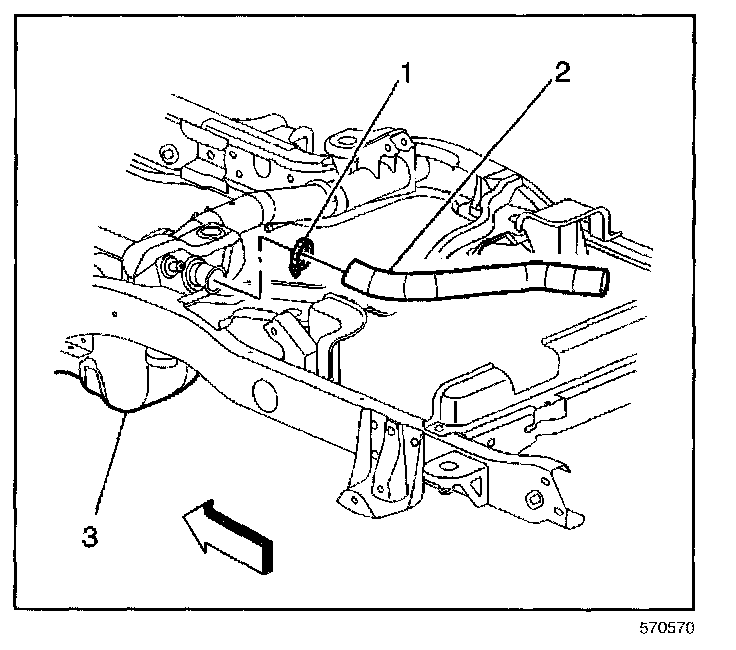 1
2
3
570570