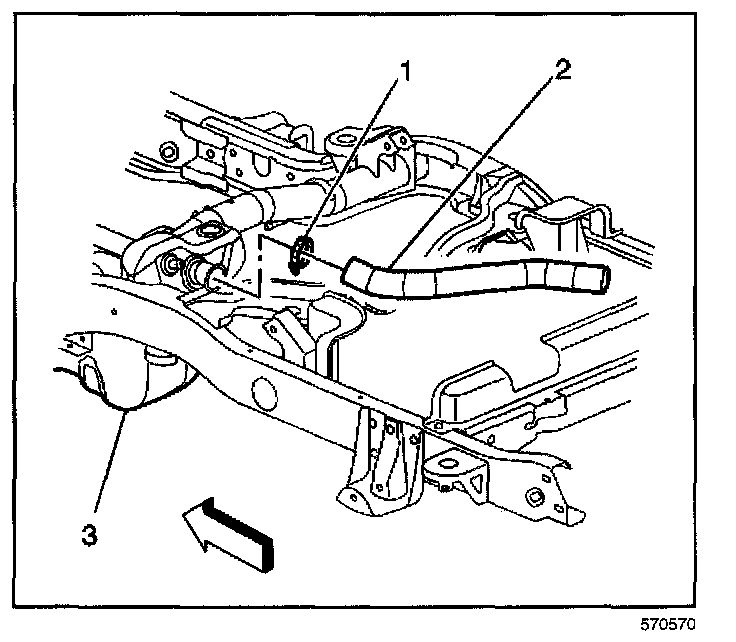 1
2
3
570570