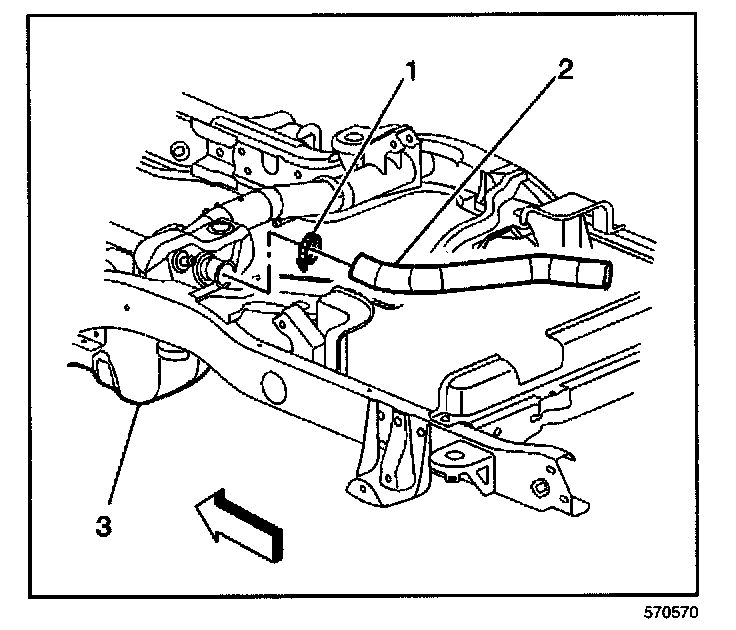 1
2
3
570570