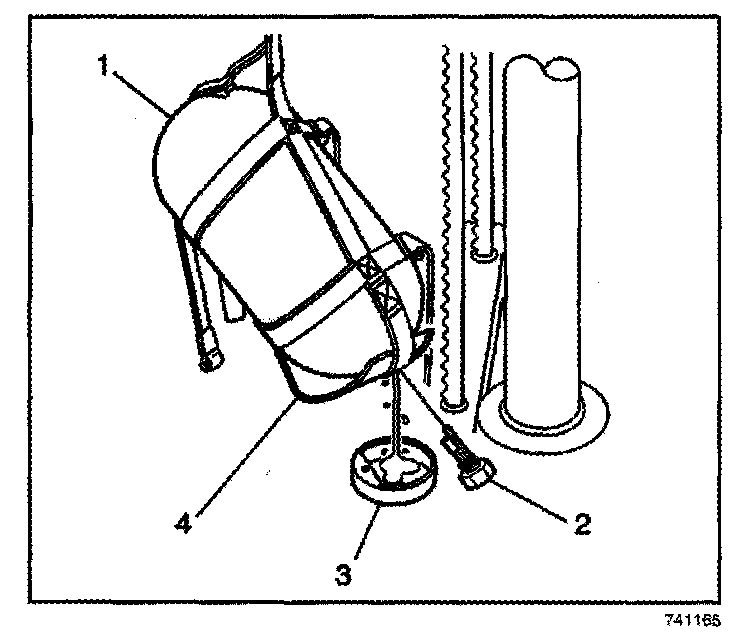 1

4

3

2

741165