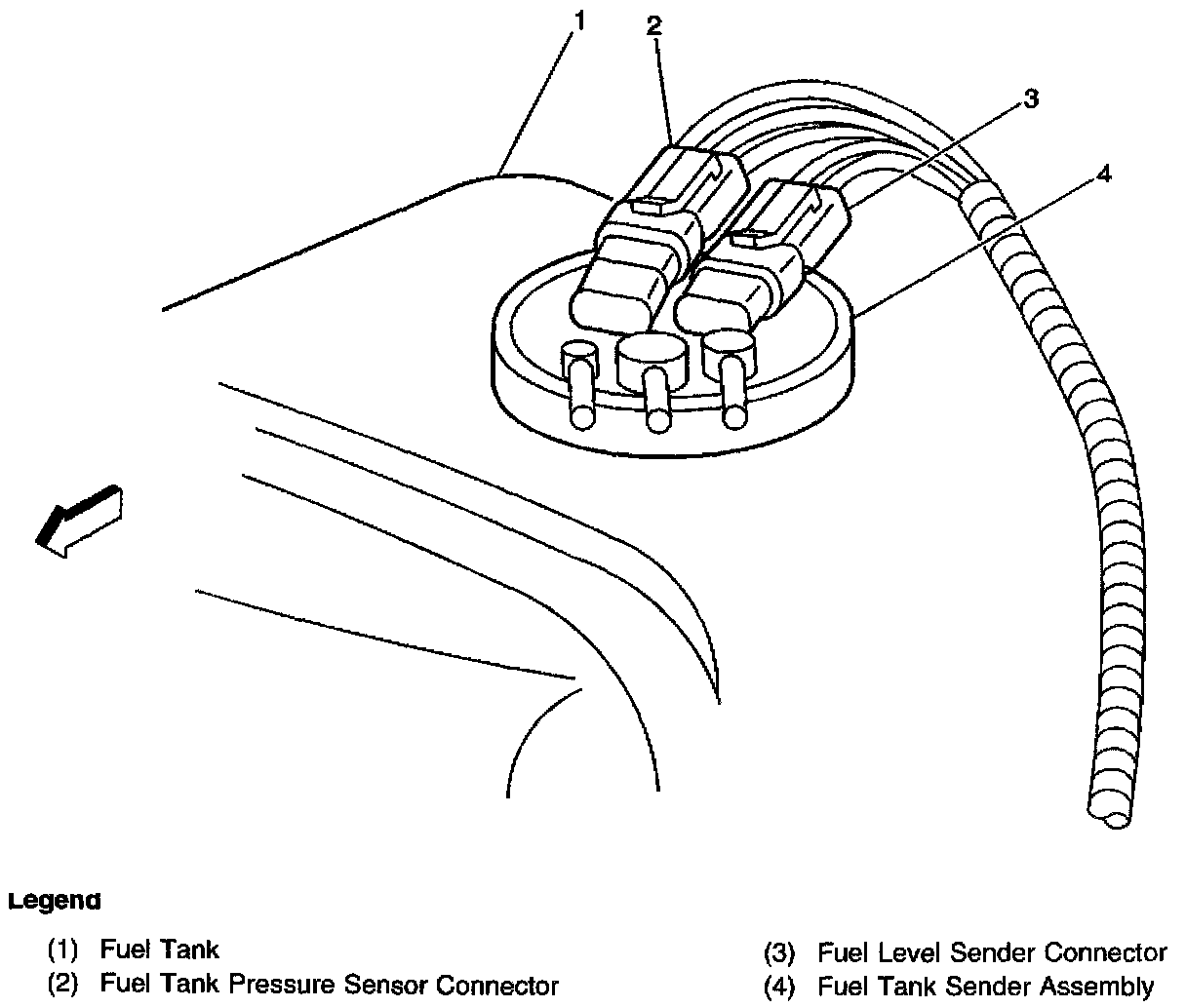 1
2
3
4

Legend

(1) Fuel Tank
(2) Fuel Tank Pressure Sensor Connector

(3) Fuel Level Sender Connector
(4) Fuel Tank Sender Assembly