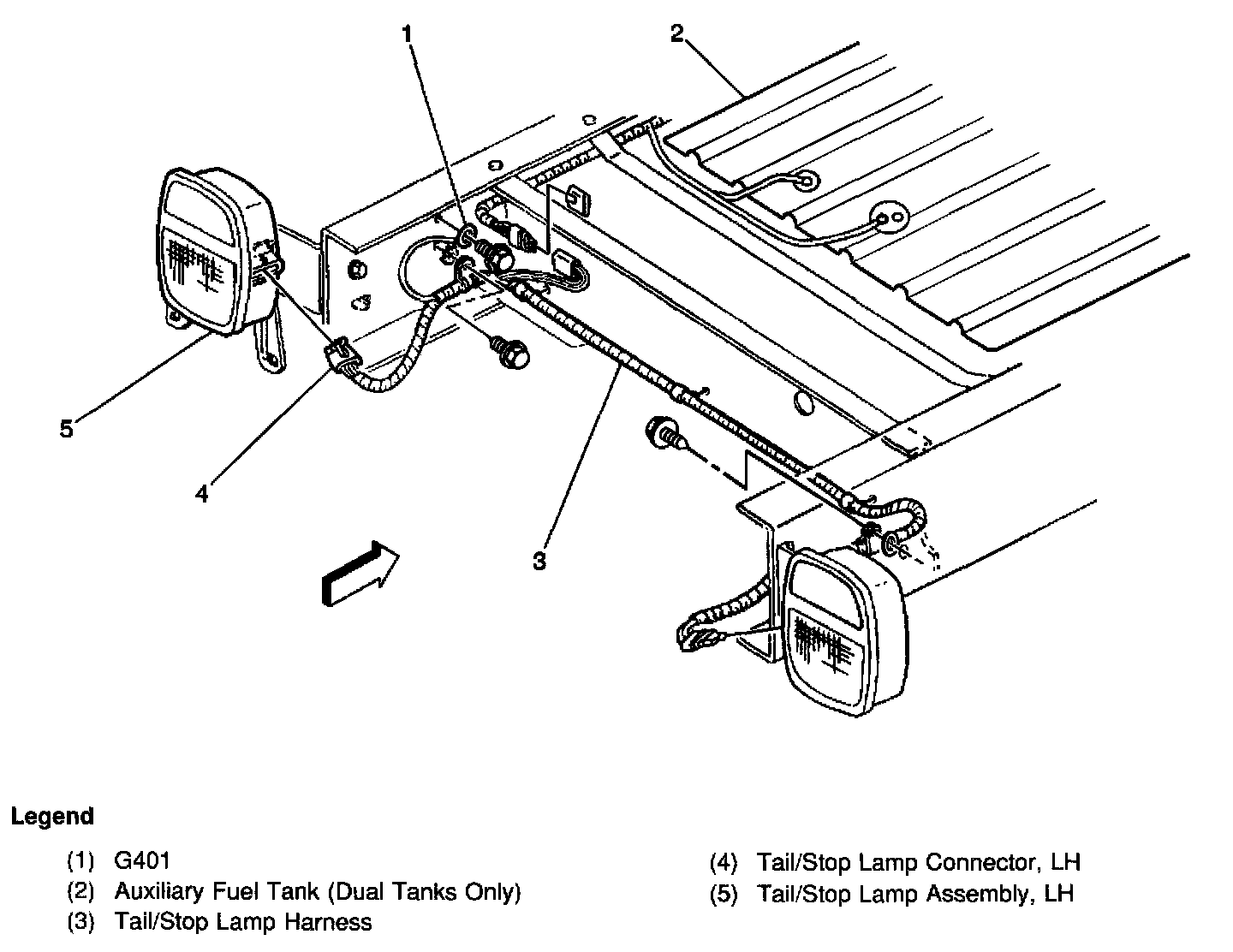 1
2
5
4
3

Legend

(1) G401
(2) Auxiliary Fuel Tank (Dual Tanks Only)
(3) Tail/Stop Lamp Harness

(4) Tail/Stop Lamp Connector, LH
(5) Tail/Stop Lamp Assembly, LH