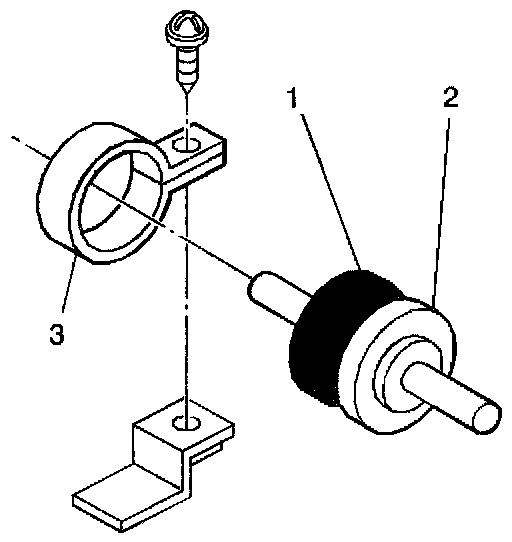 1
2
3