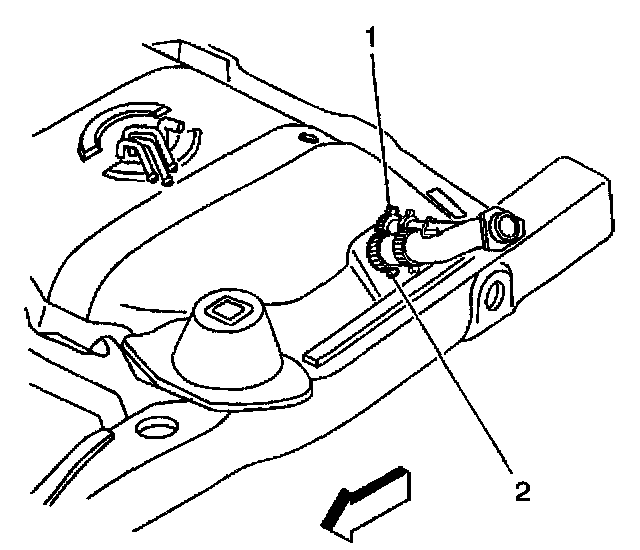 1
2