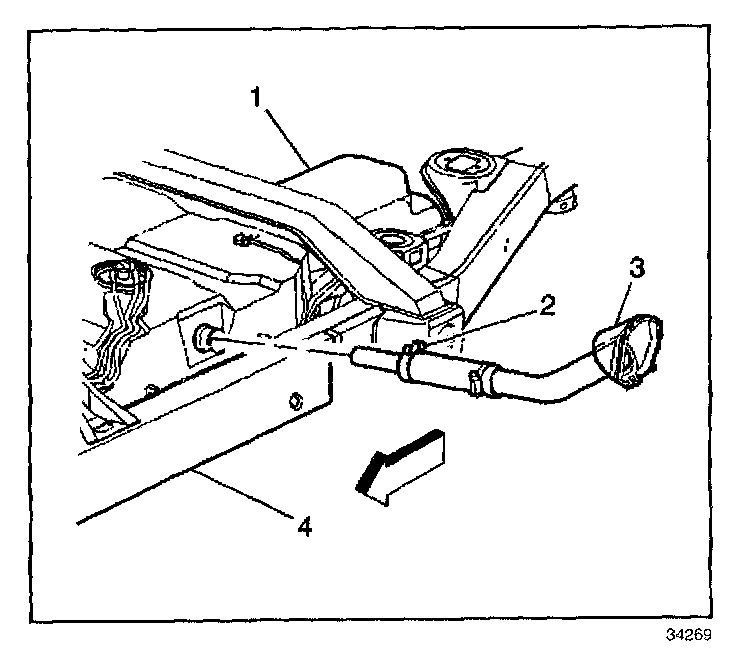 1
3
2
4
34269