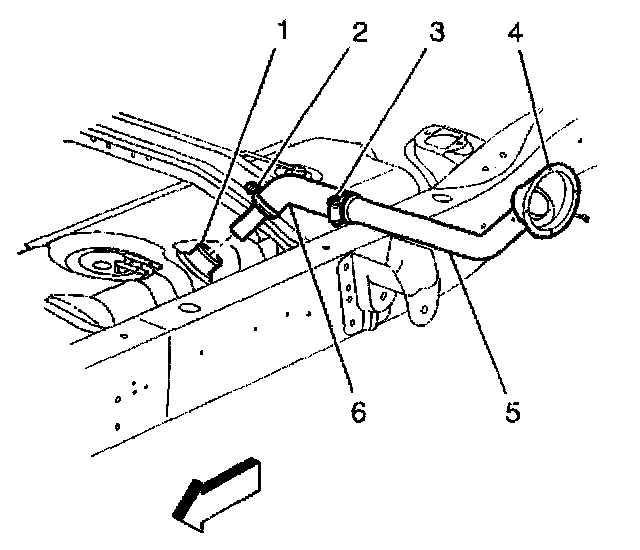 1
2
3
4
6
5