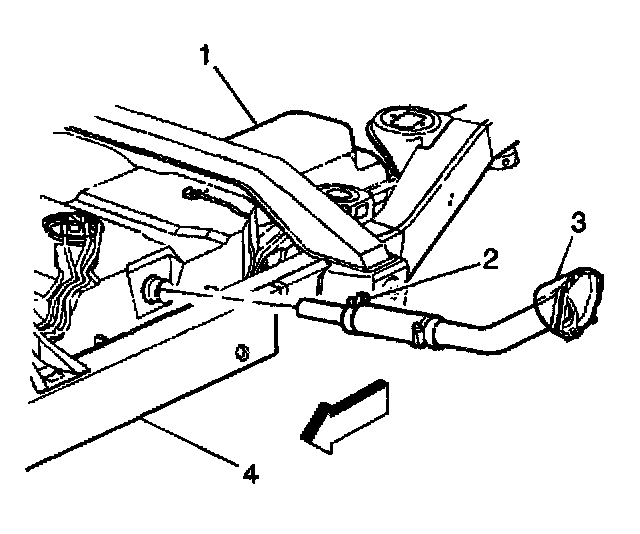 1
3
2
4