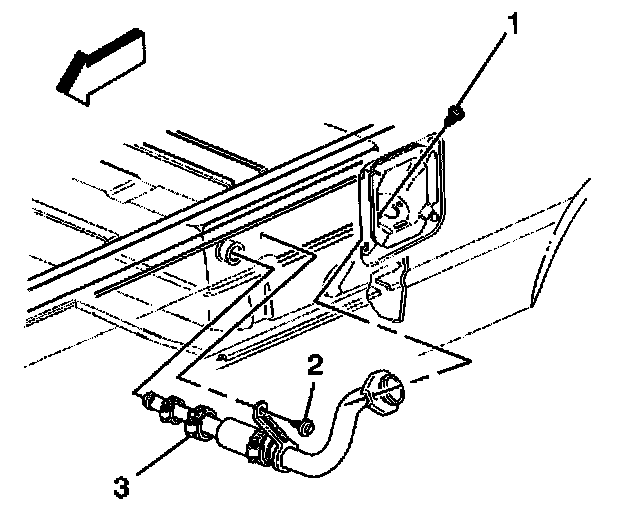 1
2
3