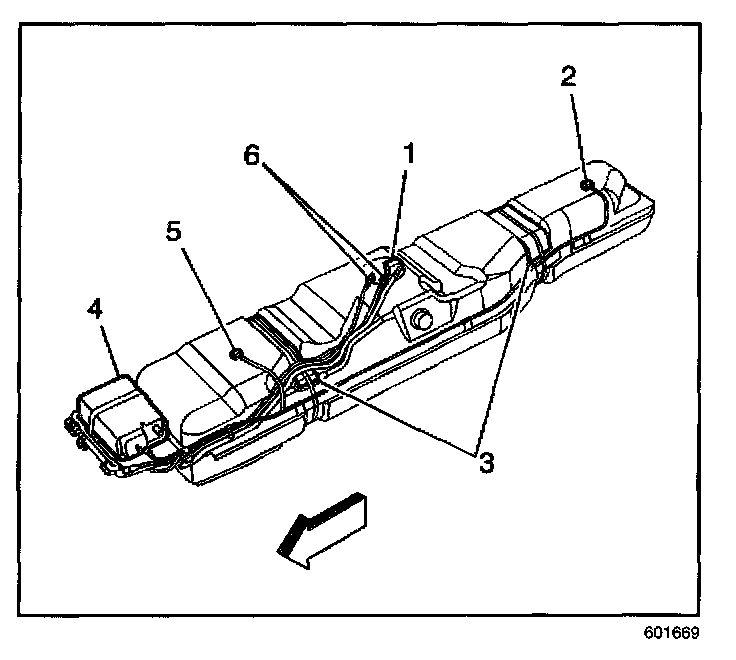 2
6
1
5
4
3
601669