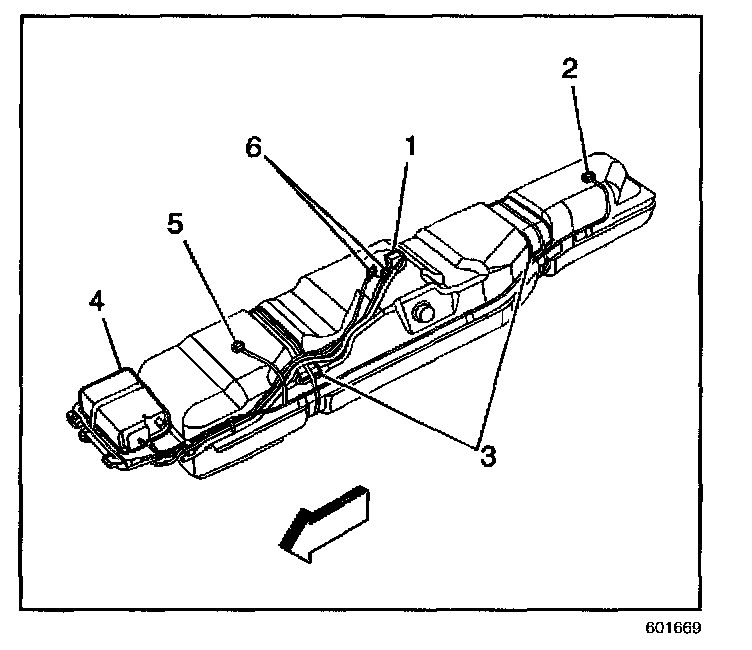 2
6
1
5
4
3
601669