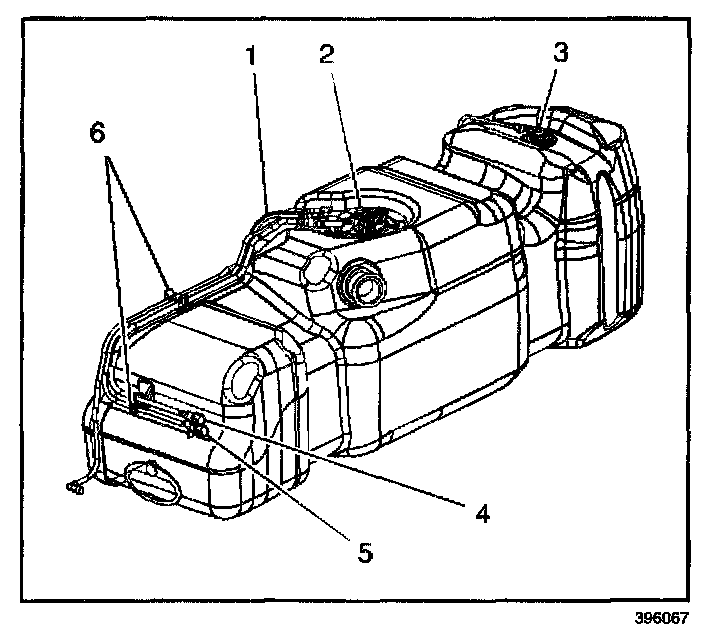 1
2
3
6
4
5
396067