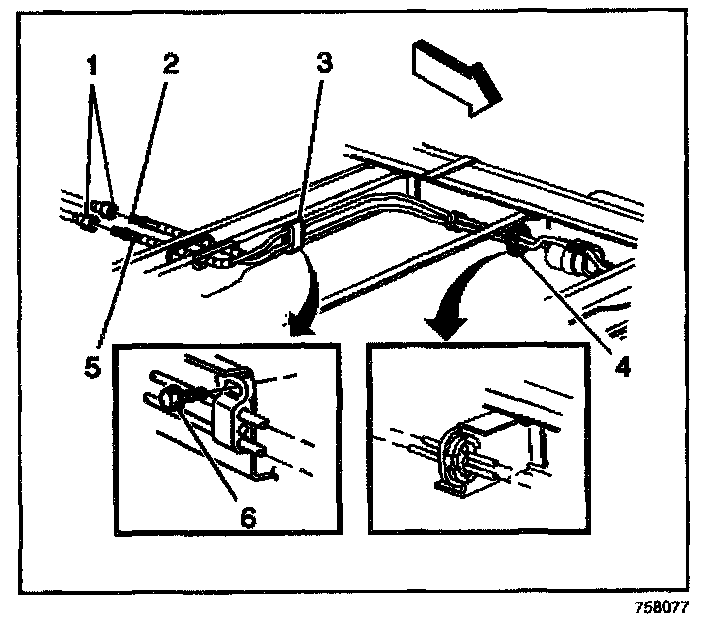 1
2
3
5
4
6
758077