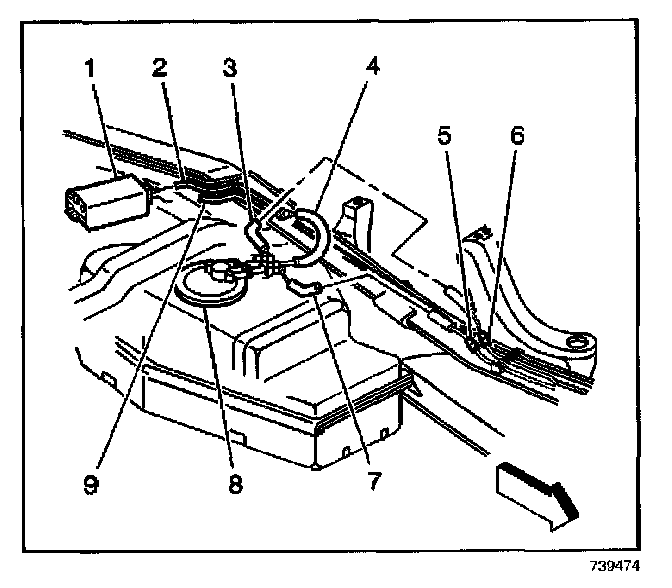 1
2
3
4
5
6
9
8
7
739474