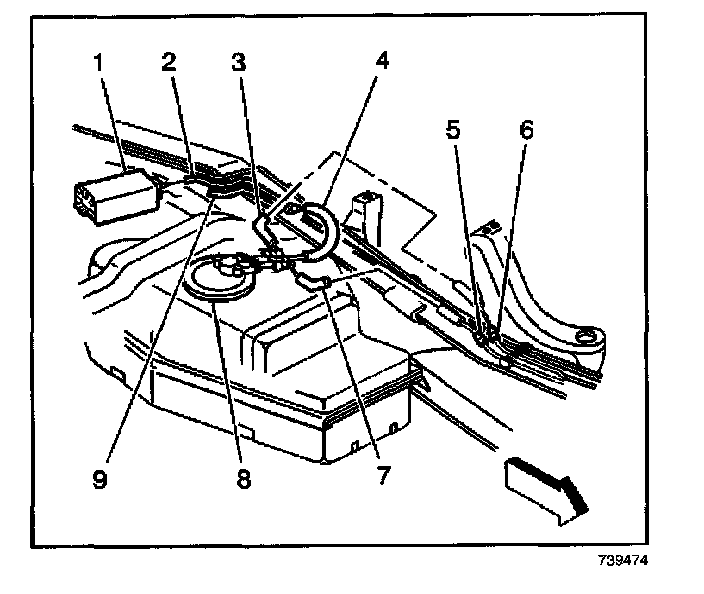 1
2
3
4
5
6
9
8
7
739474