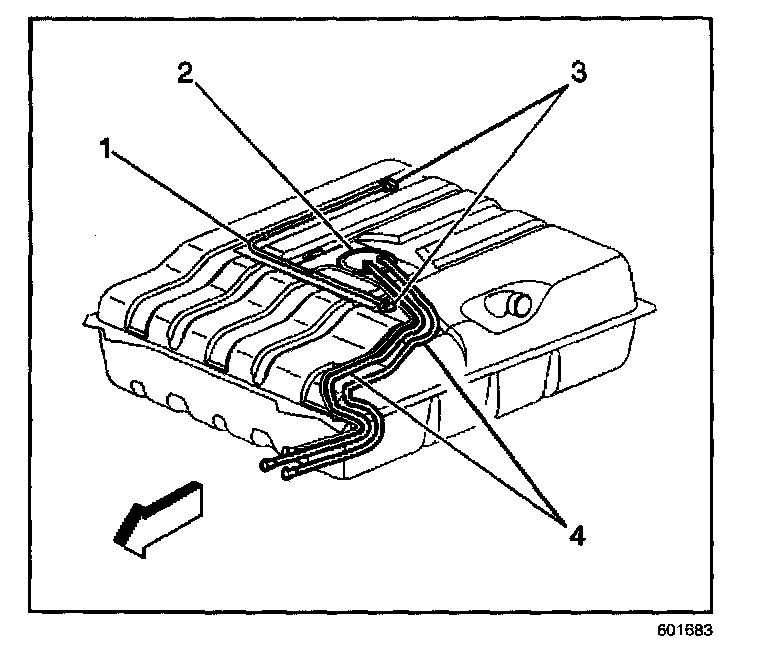 2
3
1
4
601683