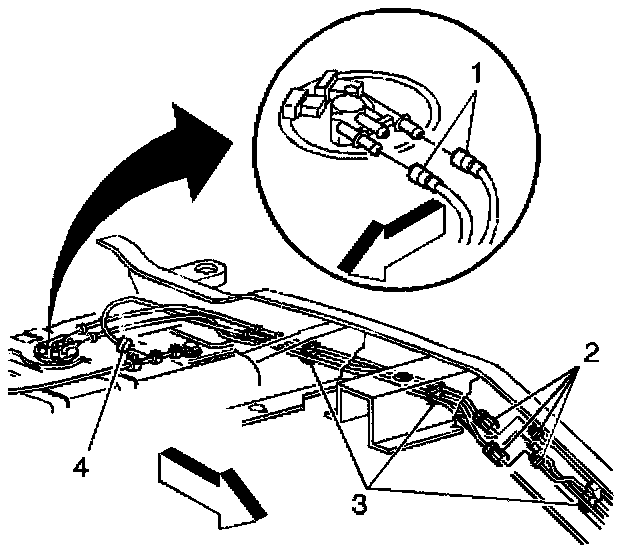 1
2
4
3