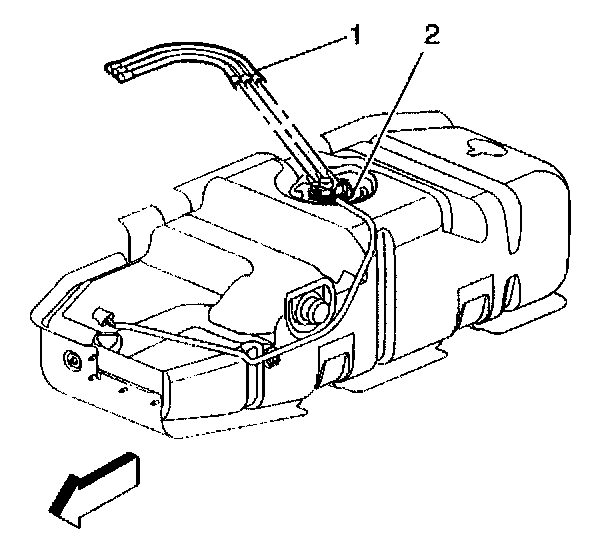 1
2