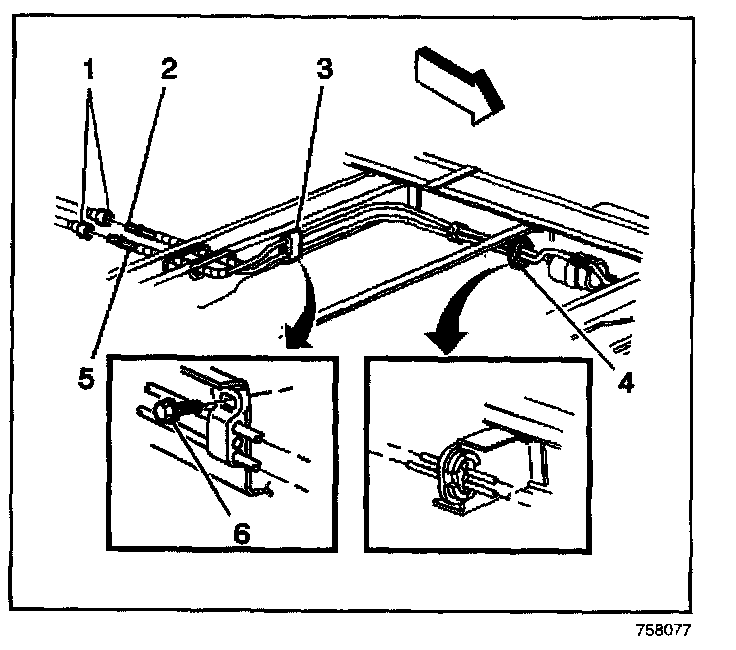 1
2
3
5
4
6
758077