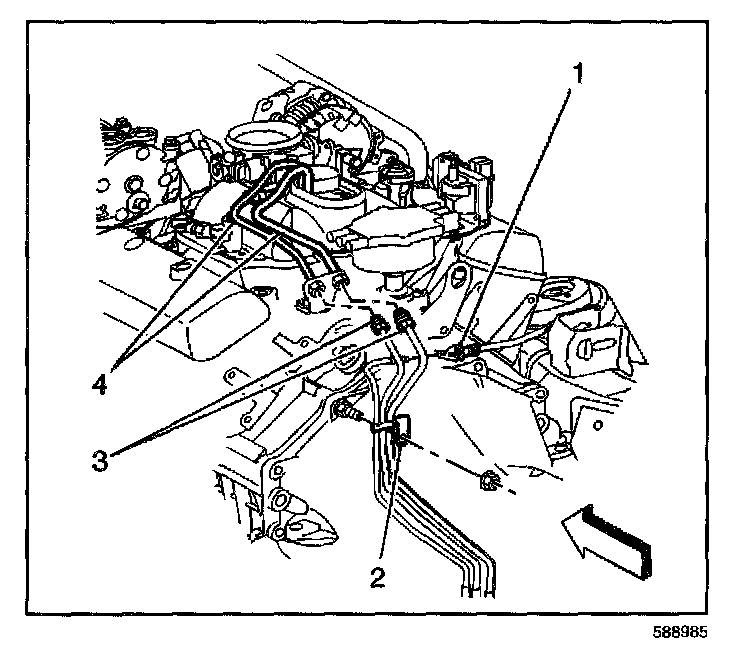 1
4
3
2
588985