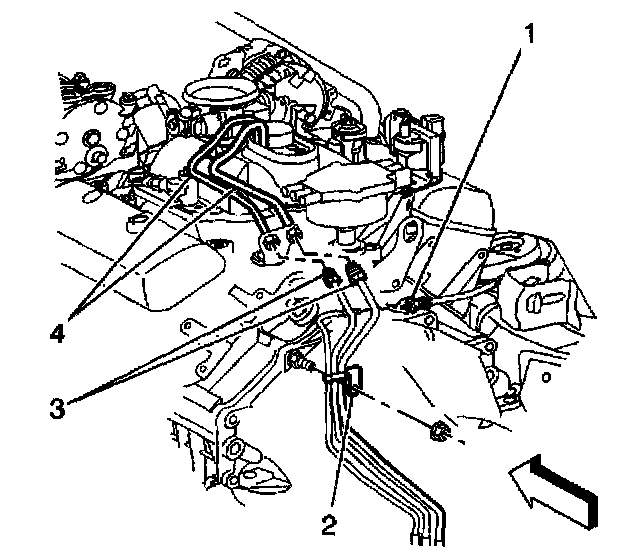 1
4
3
2