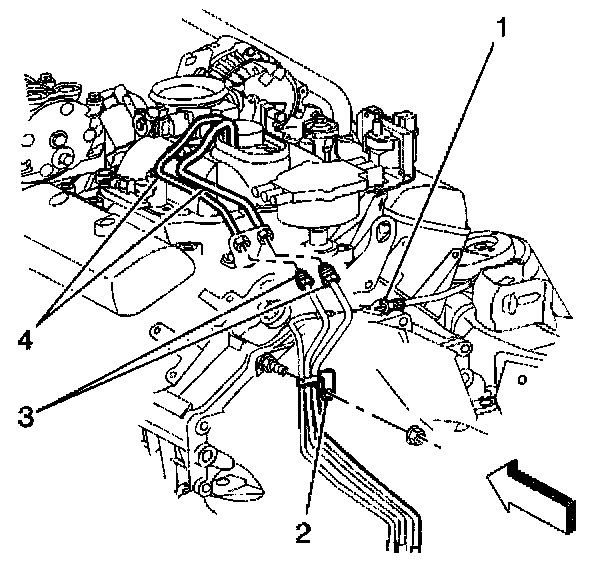 1
4
3
2