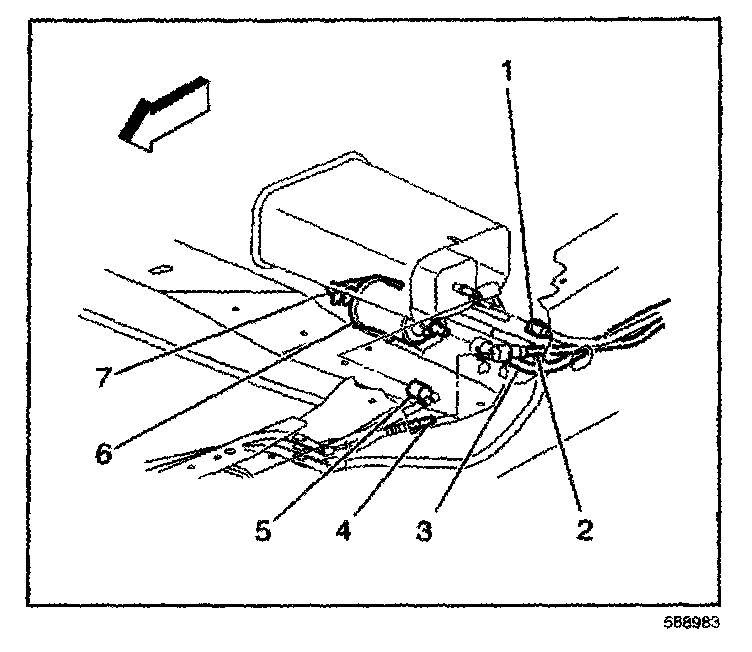 1
7
6
5
4
3
2
588983