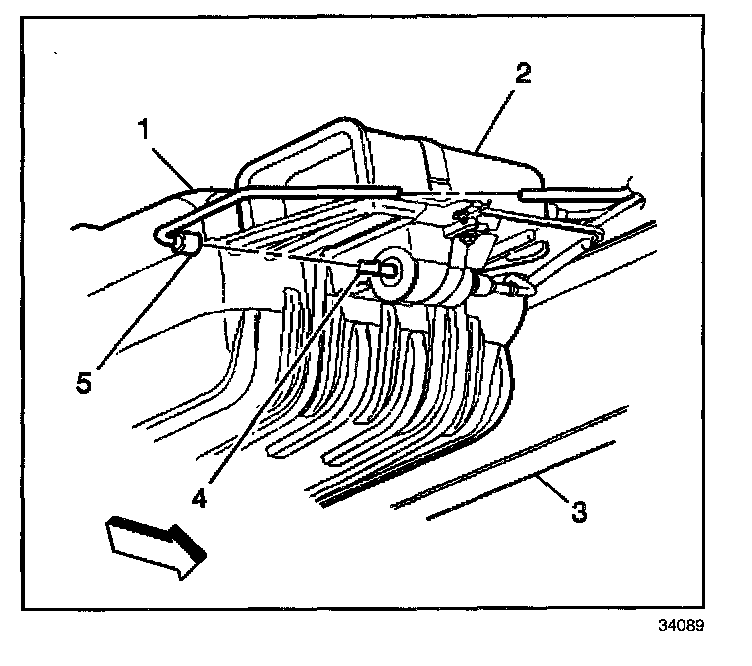 2
1
5
4
3
34089