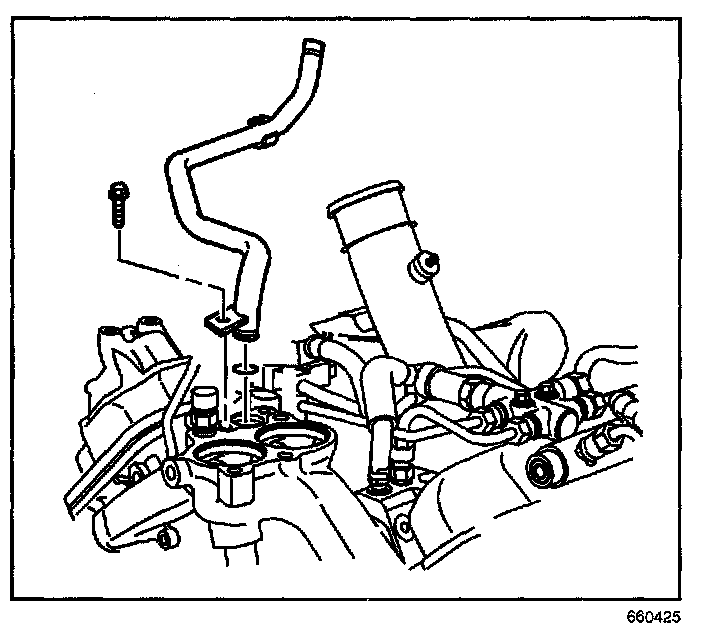 660425