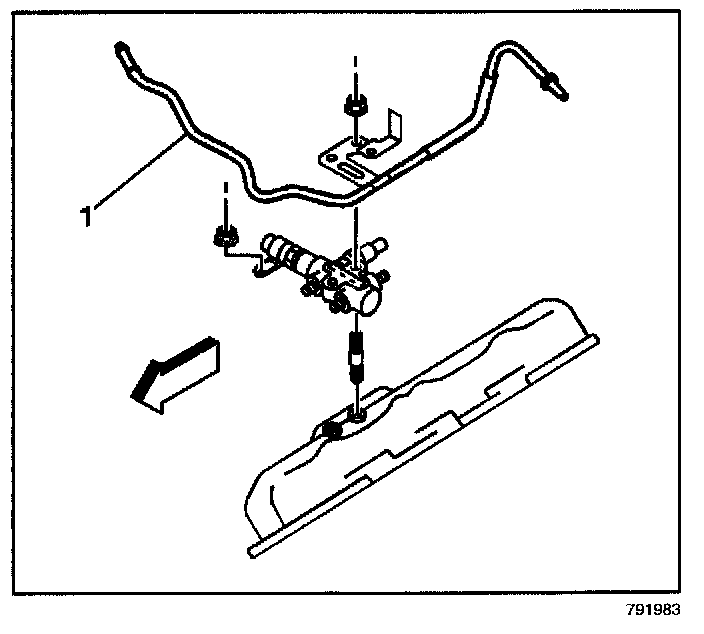 1

791983