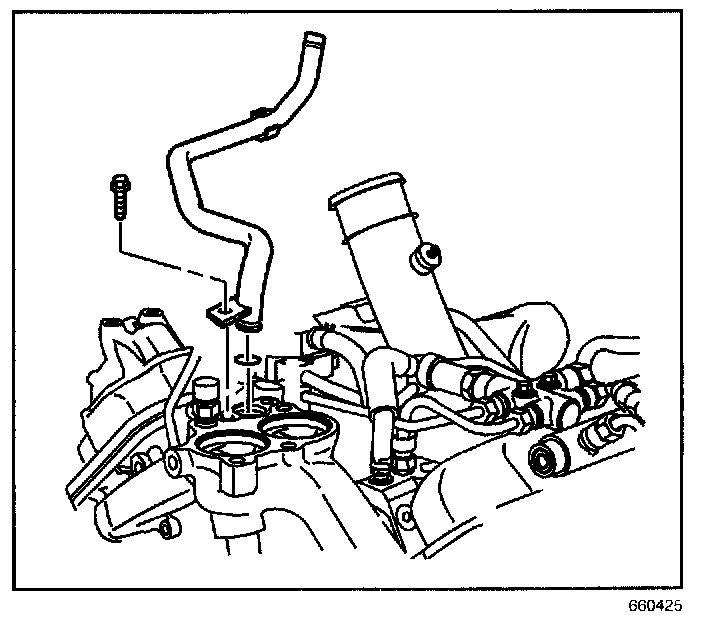 660425