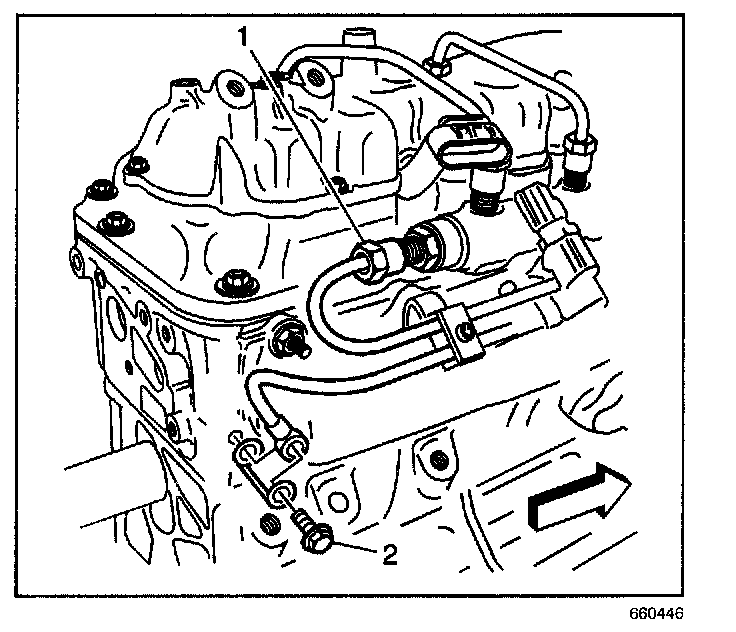 1

2

660446