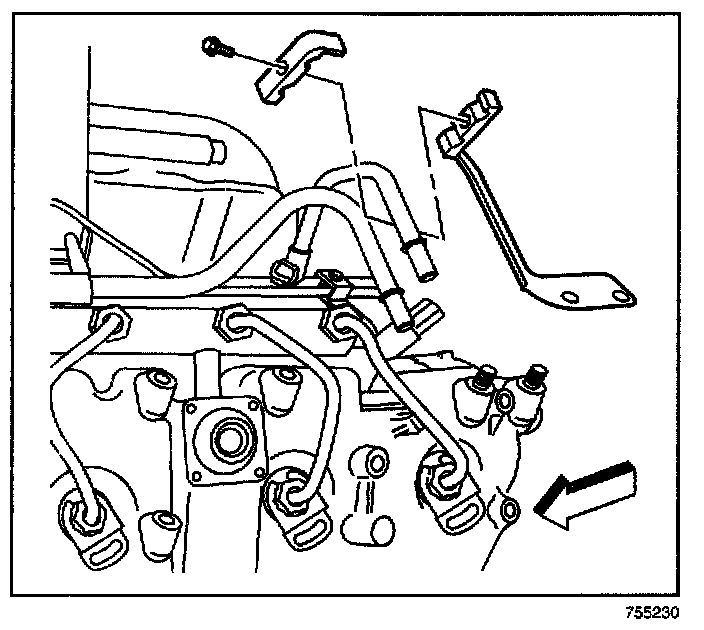 755230