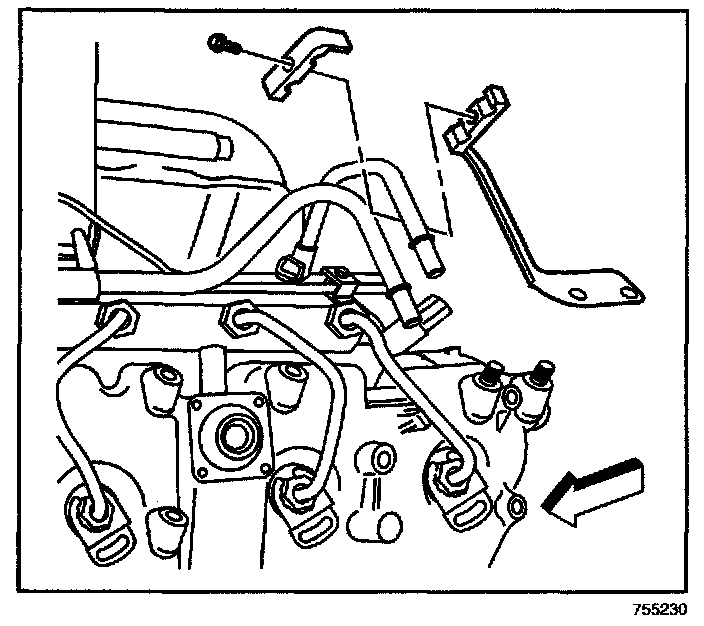 755230