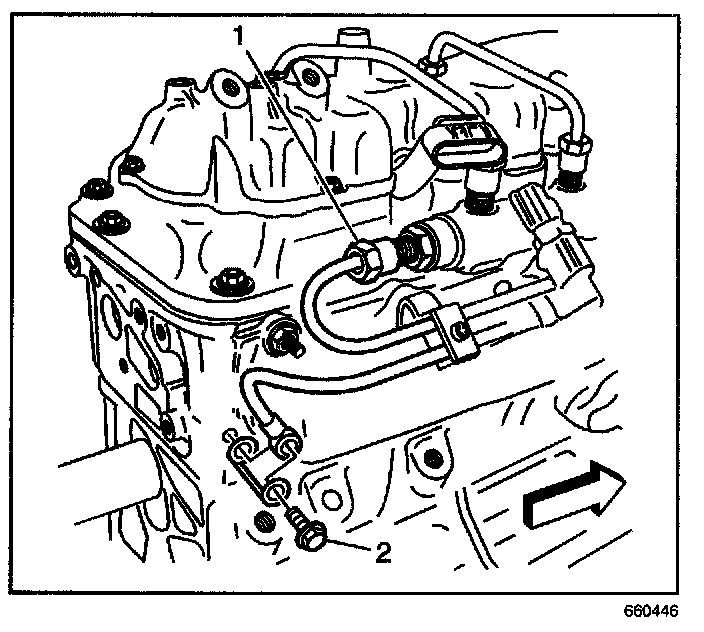 1
2
660446