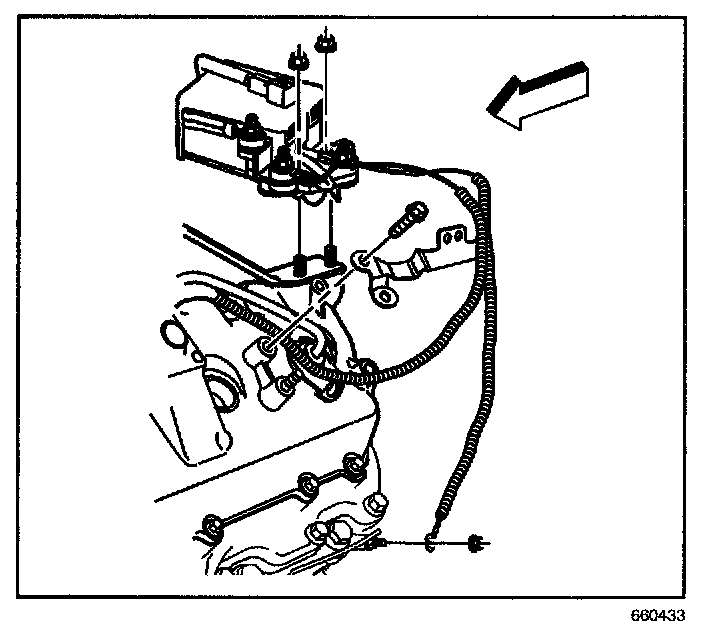 660433