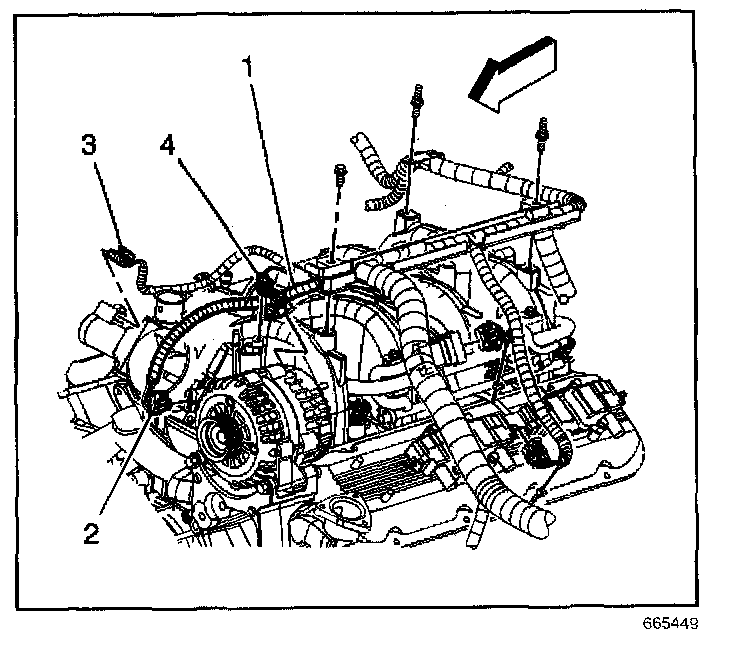 1
3
4
2
665449