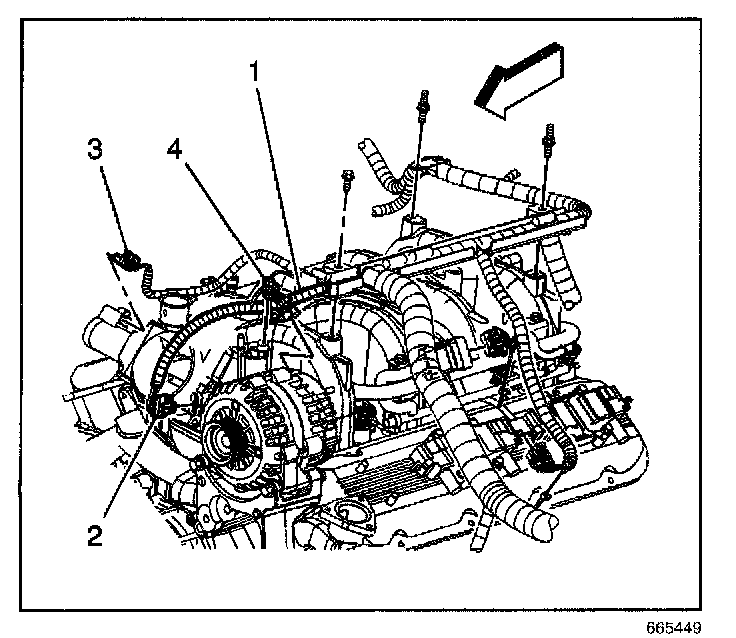 1
3
4
2
665449