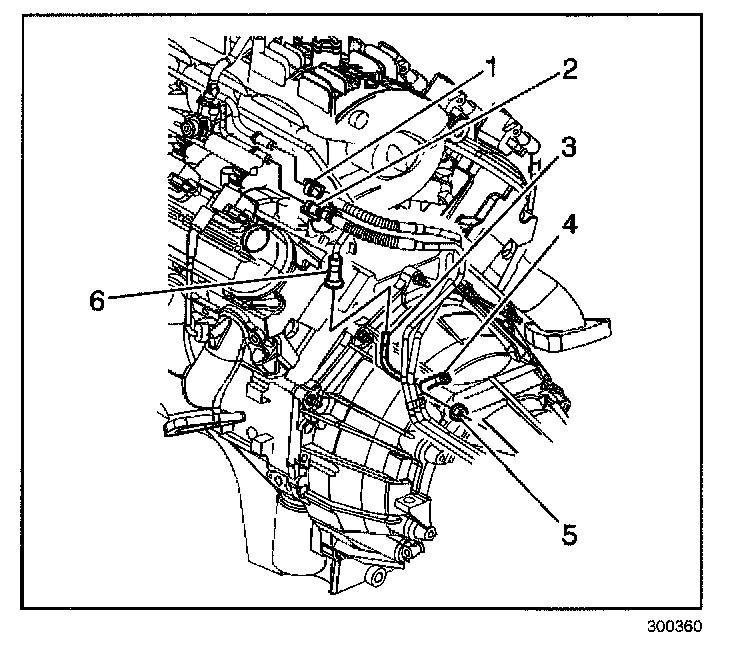 1
2
3
4
6
5
300360