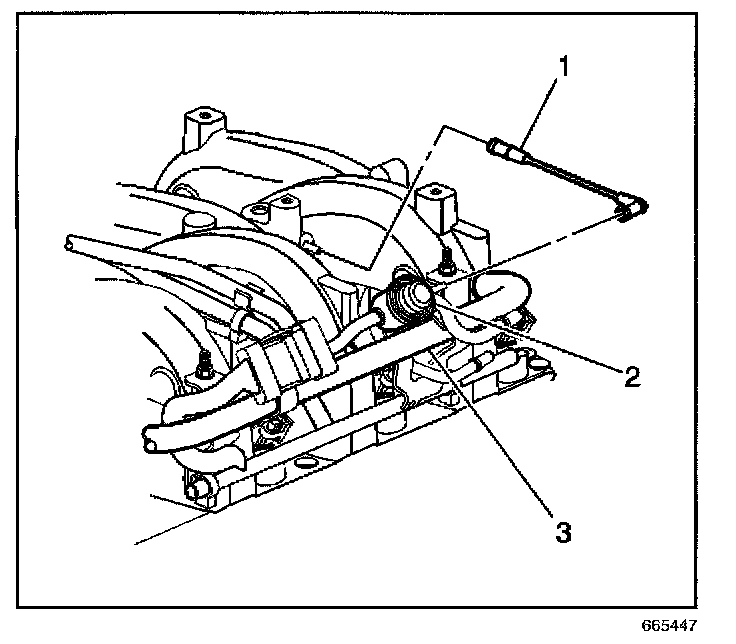 1
2
3
665447