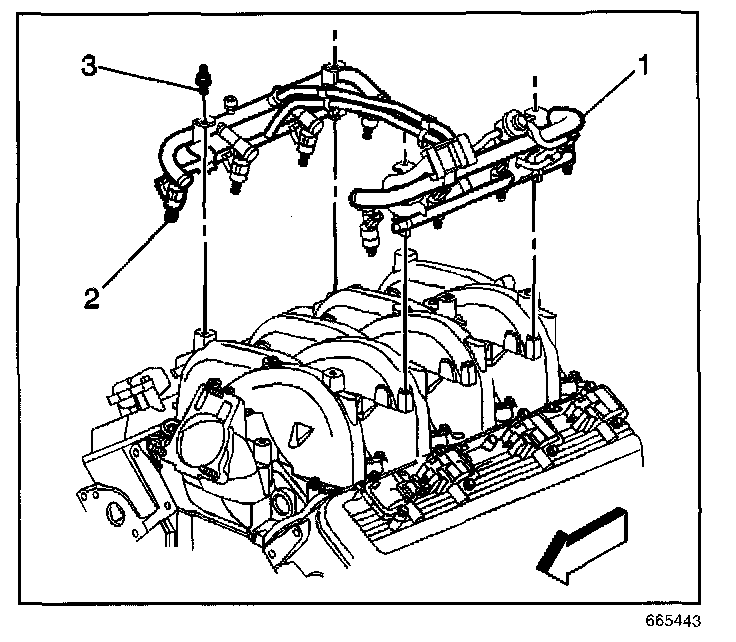 3

1

2

665443