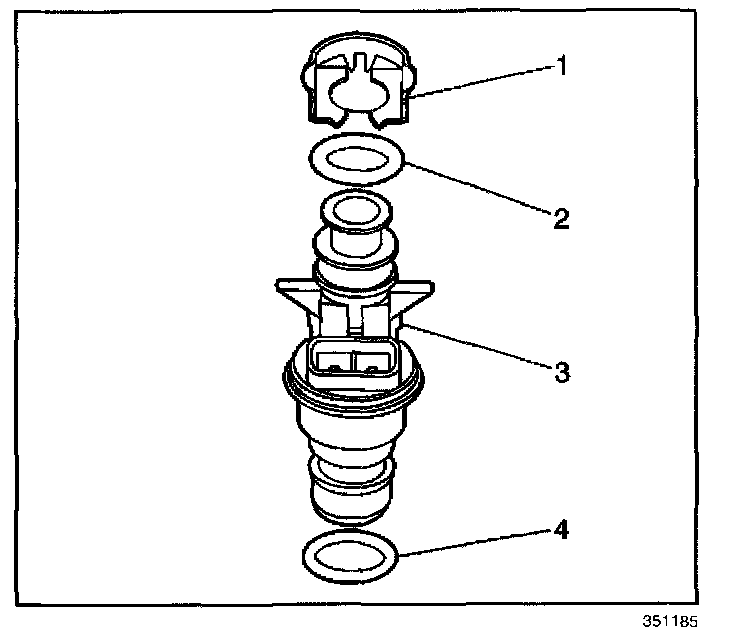 1
2
3
4
351185