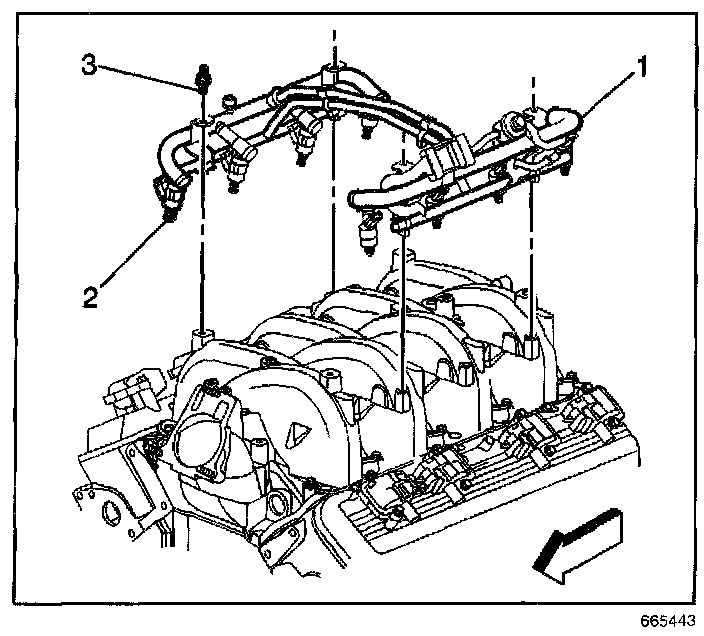 3
1
2
665443