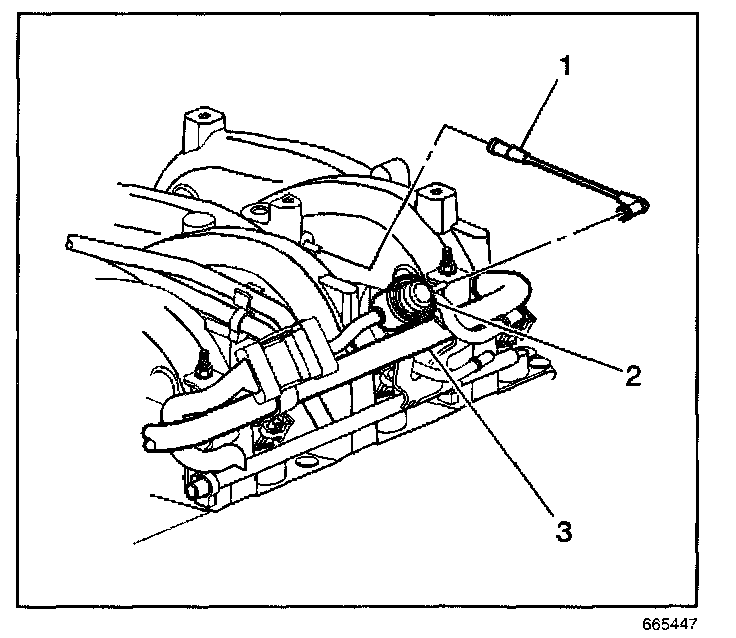 1
2
3
665447