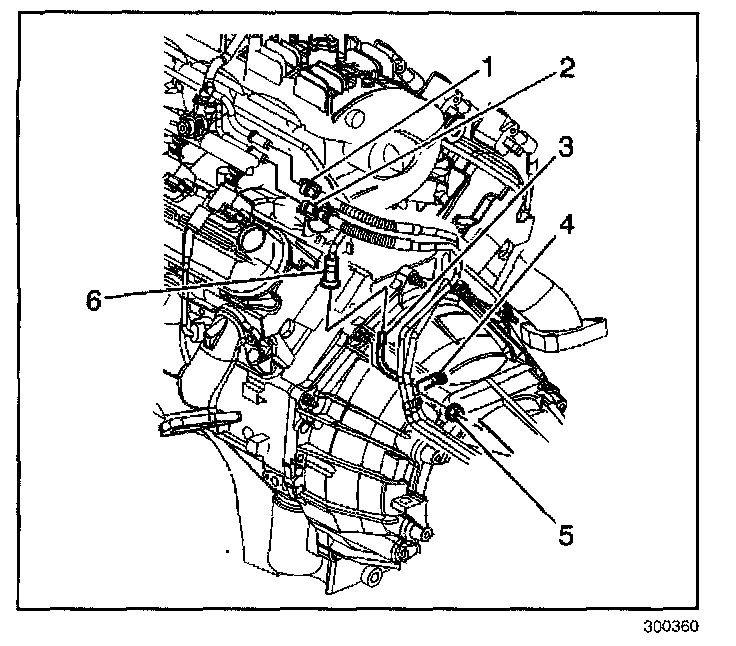 1
2
3
4
6
5
300360