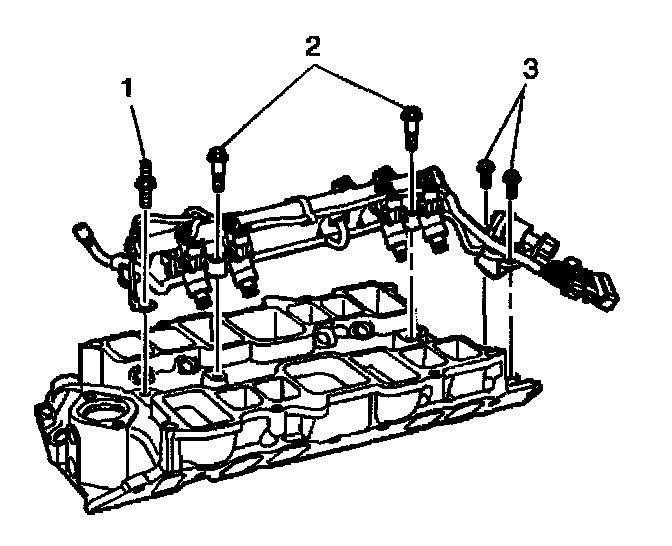 1
2
3