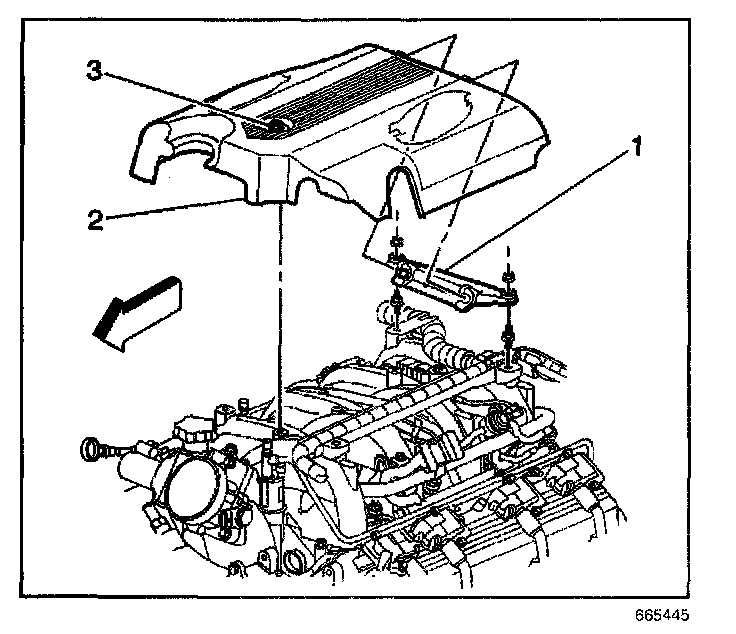 3
1
2
665445